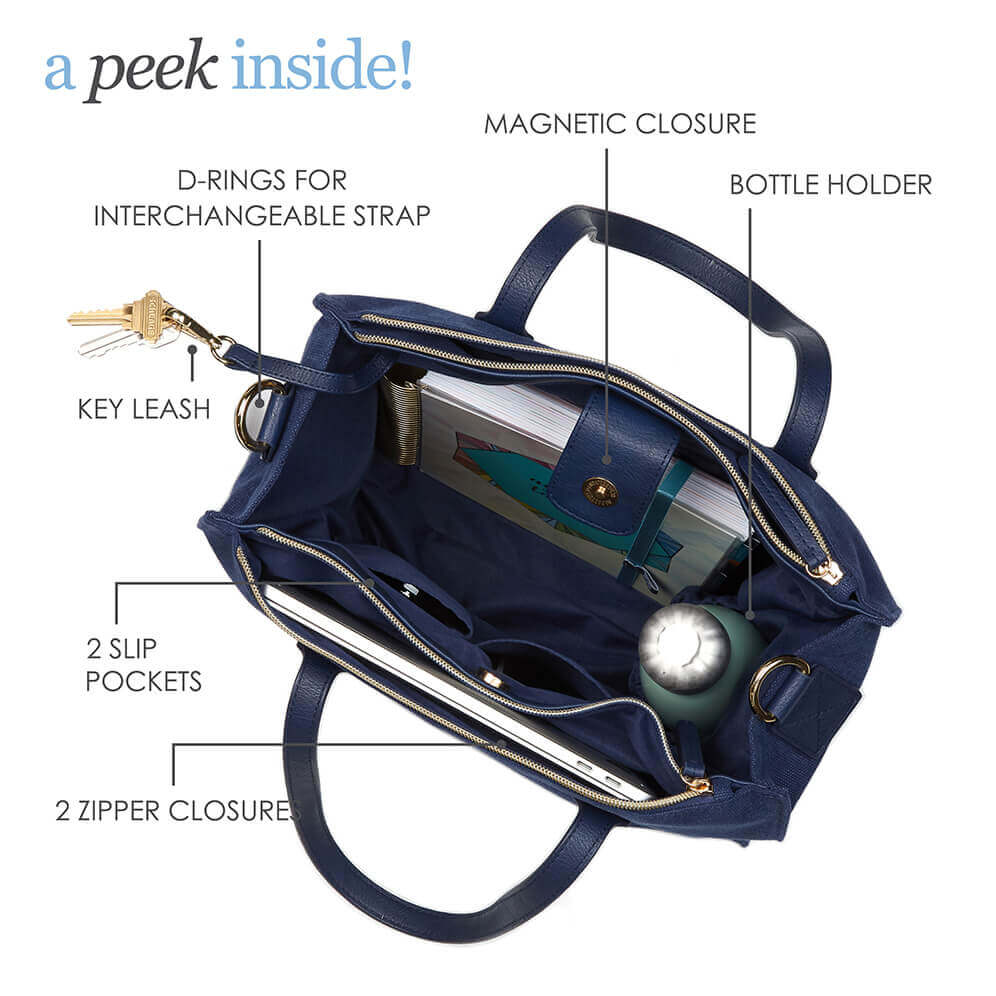 a peek inside!

MAGNETIC CLOSURE

D-RINGS FOR INTERCHANGEABLE STRAP

BOTTLE HOLDER

KEY LEASH

2 SLIP POCKETS

2 ZIPPER CLOSURES